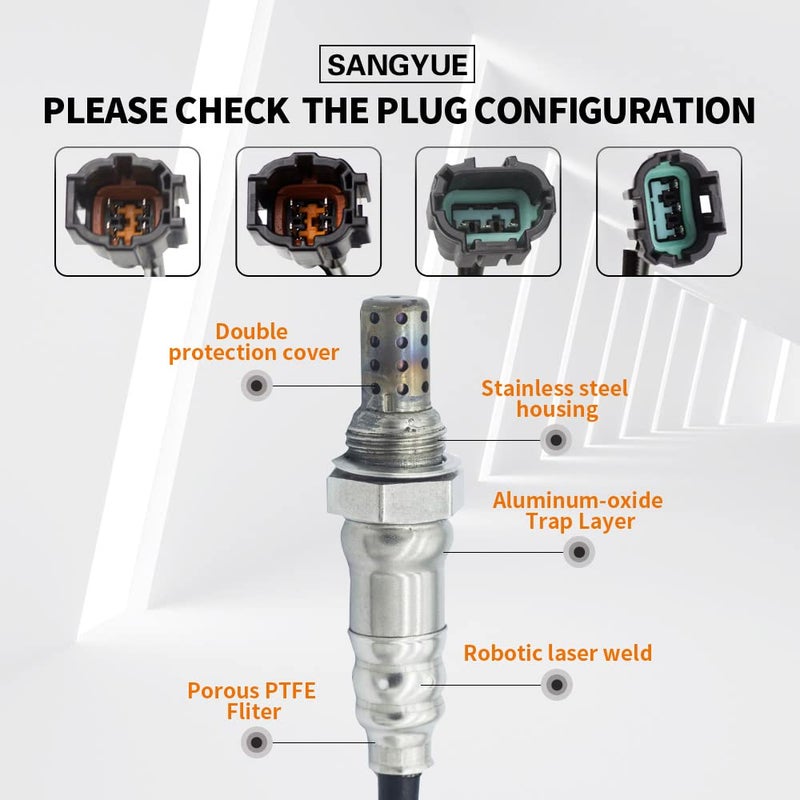 SANGYUE

PLEASE CHECK THE PLUG CONFIGURATION

Double protection cover

Stainless steel housing

Aluminum-oxide Trap Layer

Robotic laser weld

Porous PTFE Fliter